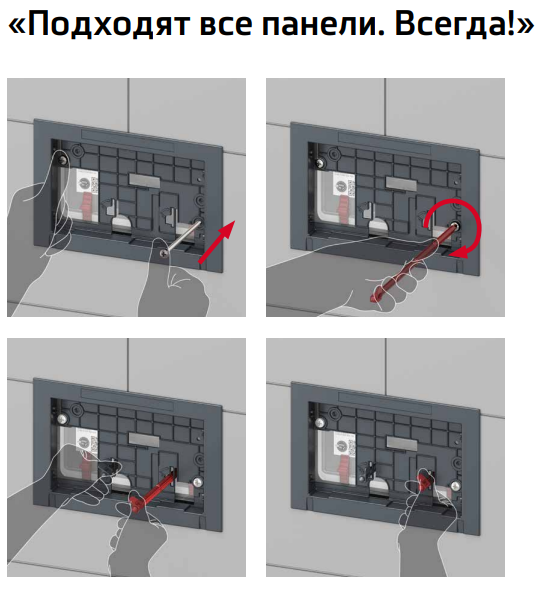 «Подходят все панели. Всегда!»