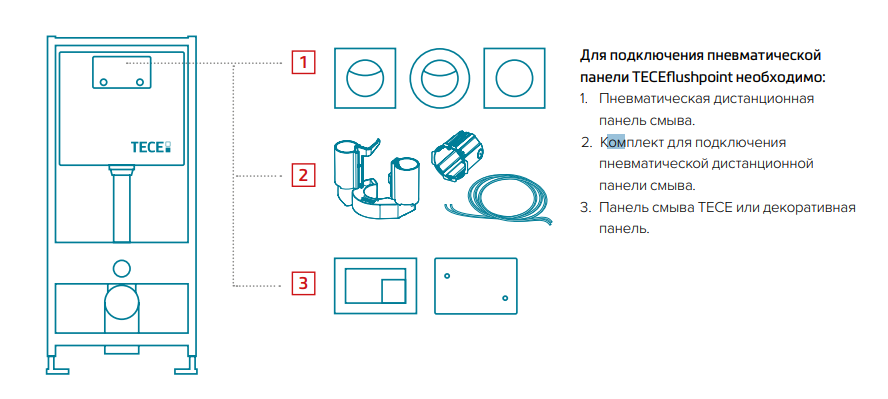 TECE

1

2

3

Для подключения пневматической панели TECEflushpoint необходимо:

1. Пневматическая дистанционная панель смыва.
2. Комплект для подключения пневматической дистанционной панели смыва.
3. Панель смыва TECE или декоративная панель.